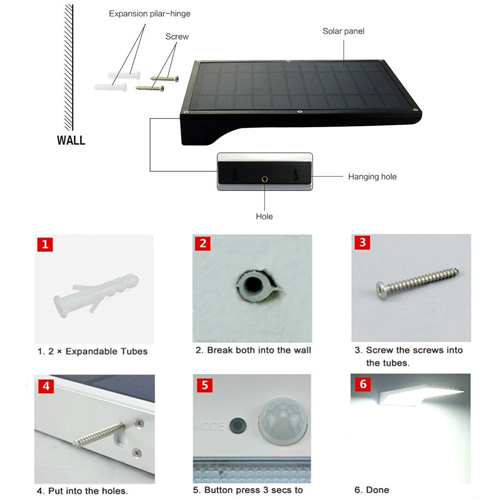 Expansion pilar-hinge

Screw

Solar panel

WALL

Hanging hole

Hole

1

1. 2 × Expandable Tubes

2

2. Break both into the wall

3

3. Screw the screws into the tubes.

4

4. Put into the holes.

5

MODE

5. Button press 3 secs to

6

6. Done